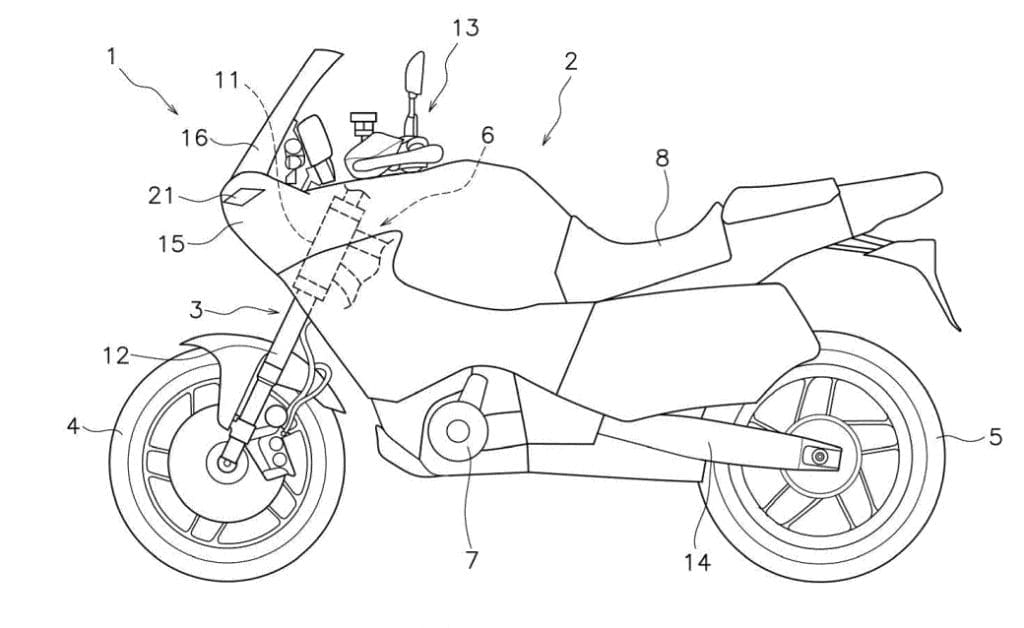 1
11
13
2
16
6
8
21
15
3
12
4
5
7
14