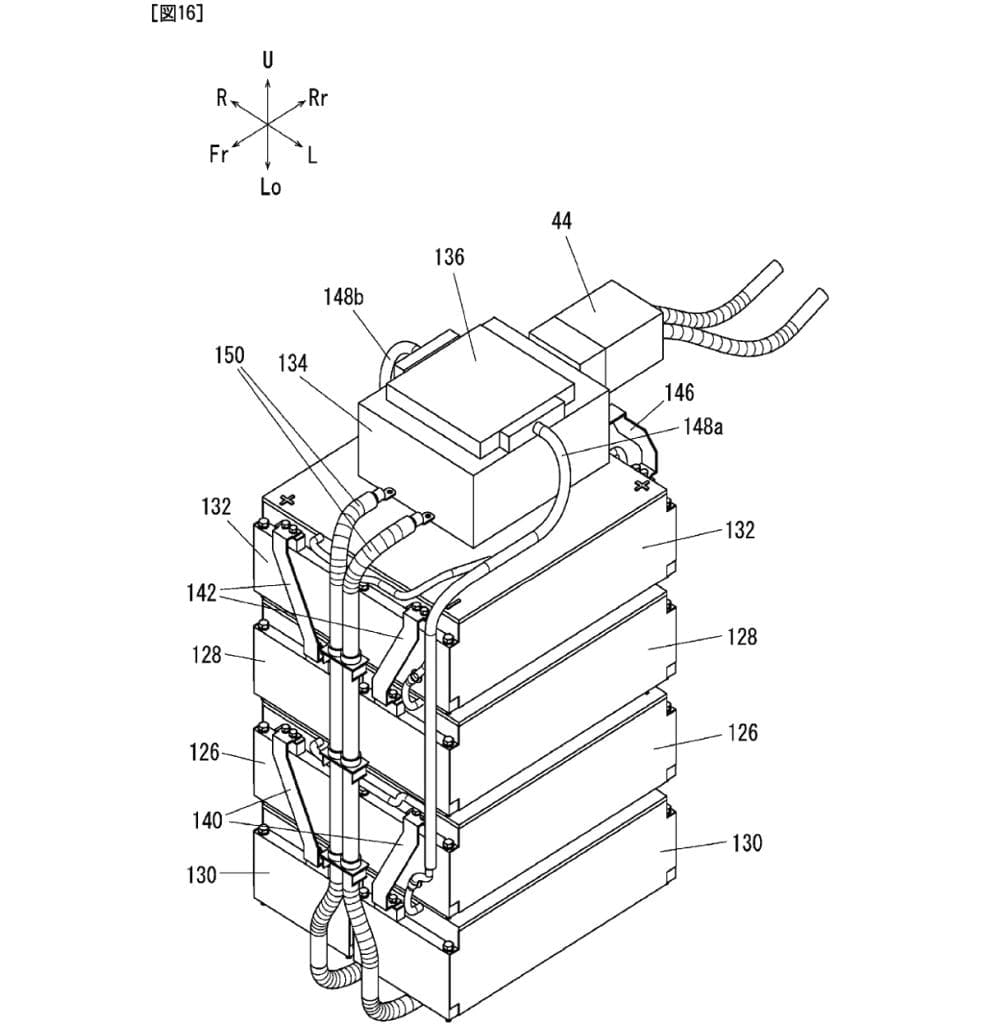 [図16]

U
R
Rr
Fr
L
Lo

44
136
148b
150
134
146
148a
132
132
142
128
128
126
126
140
130
130