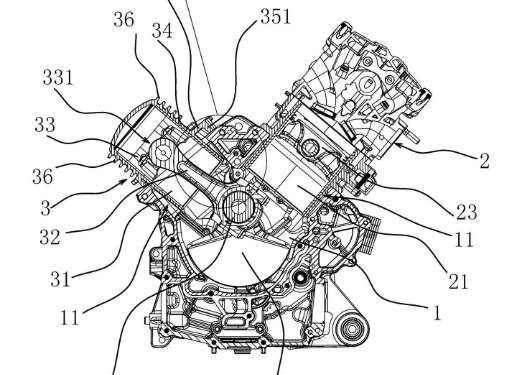 36
34
351
331
33
36
3
32
31
11
2
23
11
21
1